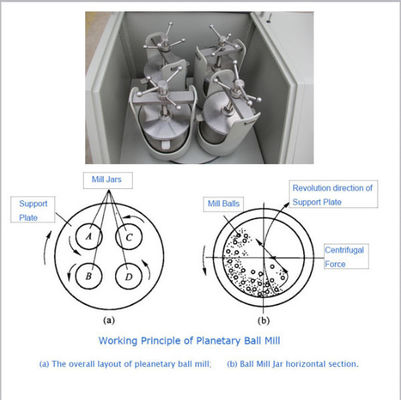 Mill Jars

Support Plate

A

C

B

D

(a)

Mill Balls

Revolution direction of Support Plate

Centrifugal Force

(b)

Working Principle of Planetary Ball Mill

(a) The overall layout of pleanetary ball mill; (b) Ball Mill Jar horizontal section.